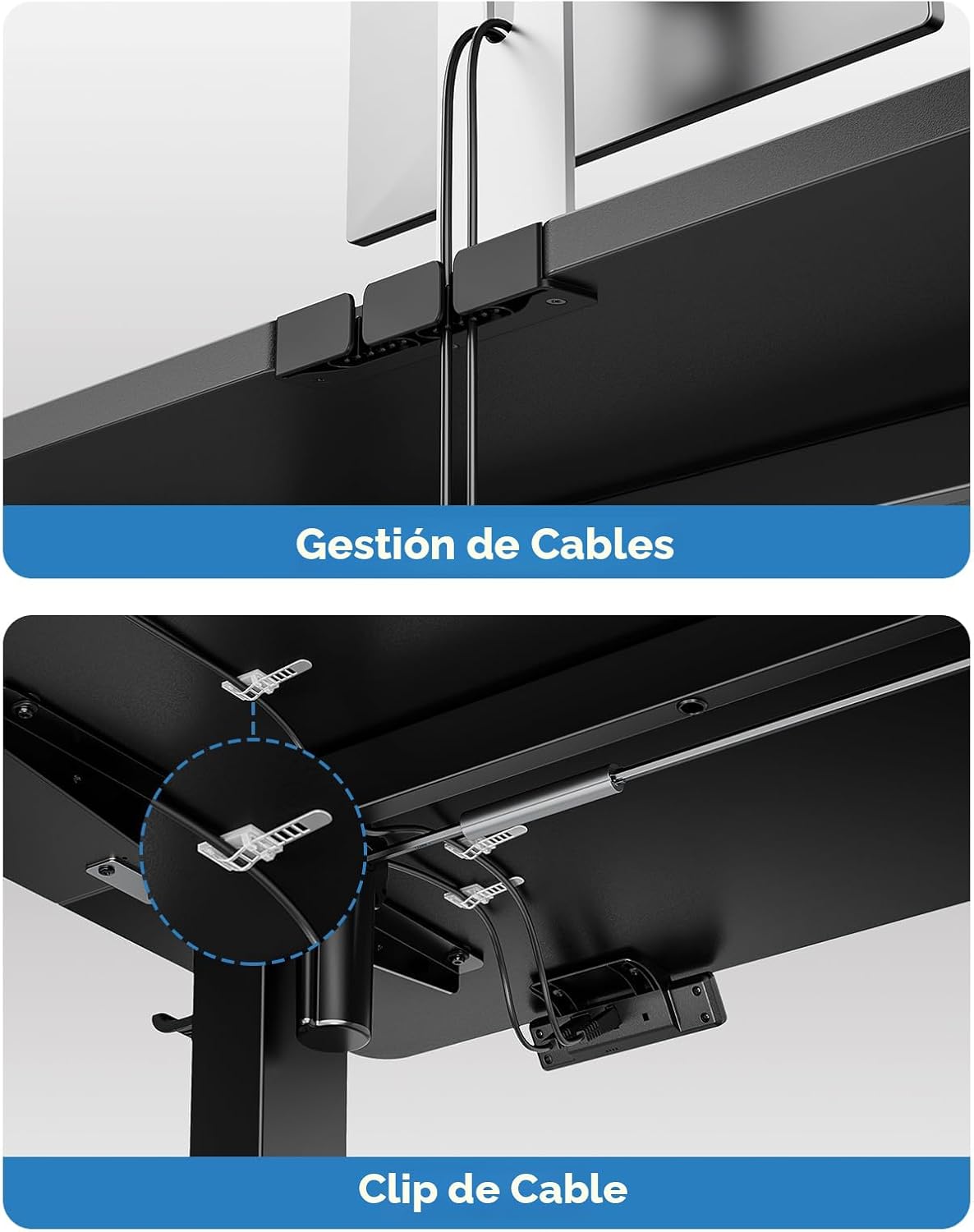 Gestión de Cables

Clip de Cable