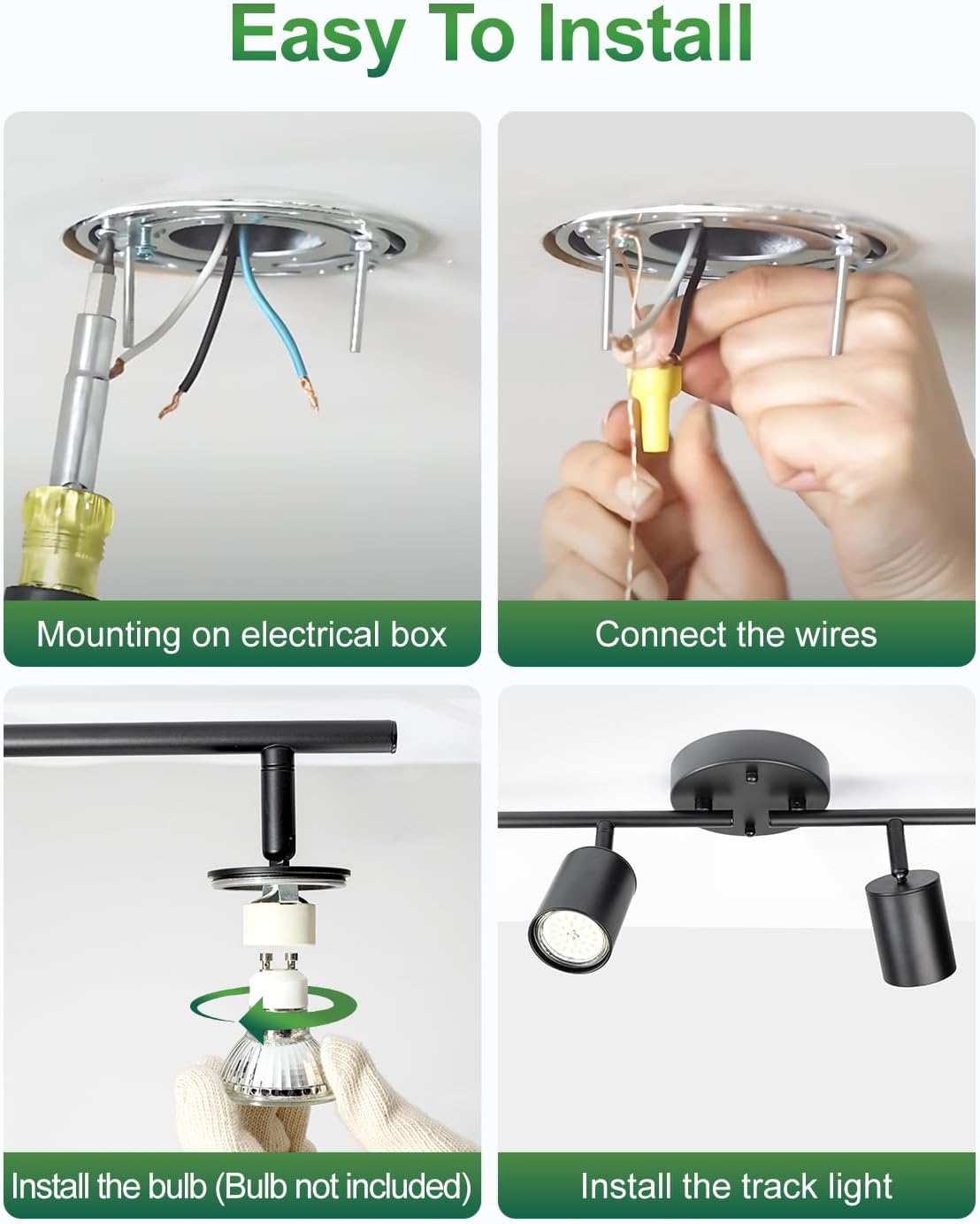 Easy To Install

Mounting on electrical box

Connect the wires

Install the bulb (Bulb not included)

Install the track light