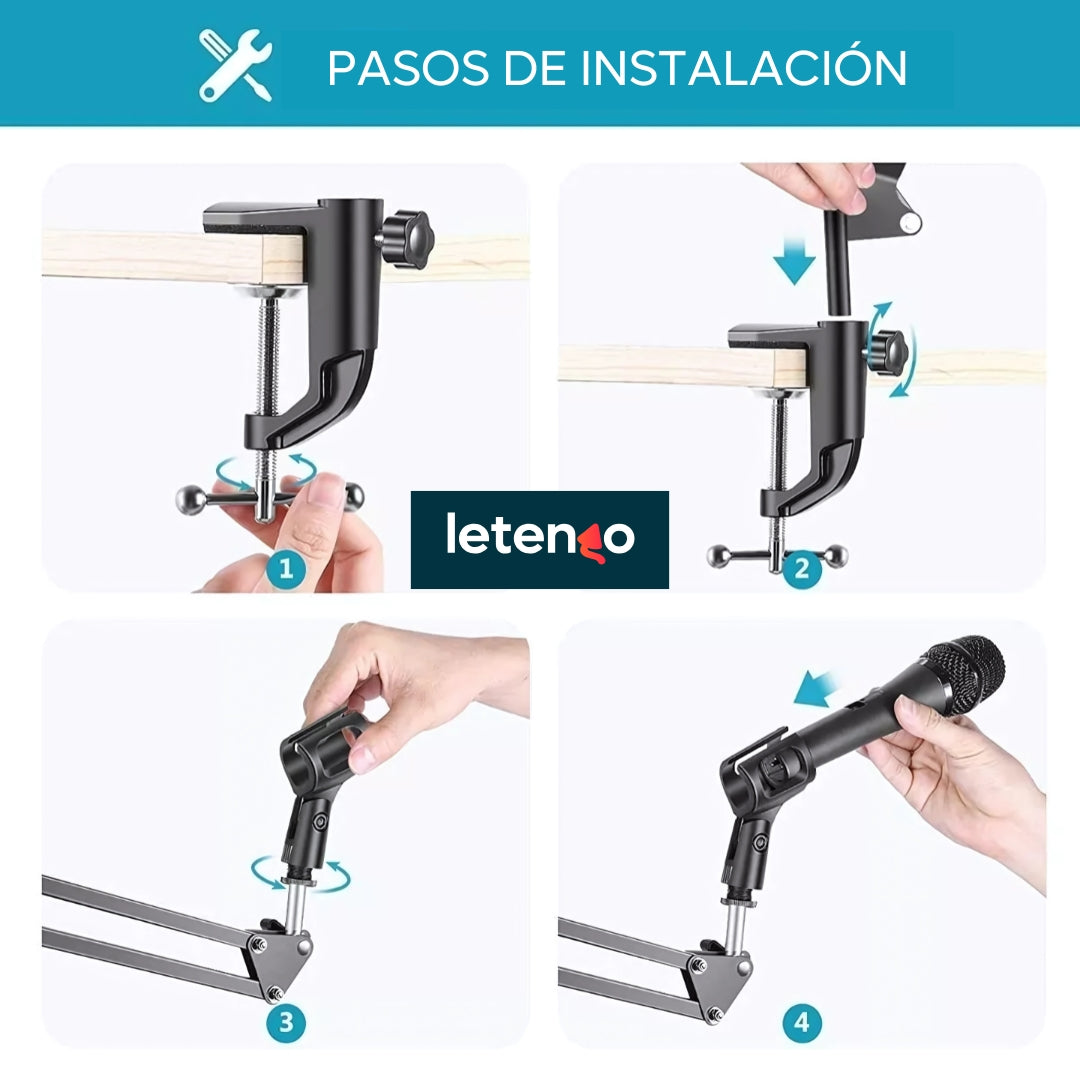 PASOS DE INSTALACIÓN

1

2

letengo

3

4