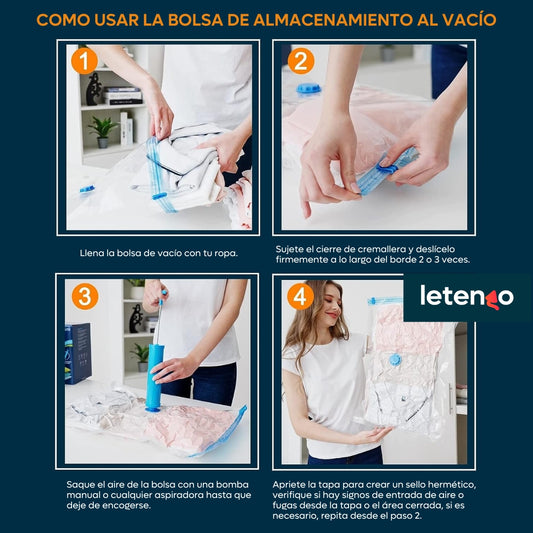 COMO USAR LA BOLSA DE ALMACENAMIENTO AL VACÍO

1

Llena la bolsa de vacío con tu ropa.

2

Sujete el cierre de cremallera y deslícelo firmemente a lo largo del borde 2 o 3 veces.

3

Saque el aire de la bolsa con una bomba manual o cualquier aspiradora hasta que deje de encogerse.

4

letengo

Apriete la tapa para crear un sello hermético, verifique si hay signos de entrada de aire o fugas desde la tapa o el área cerrada, si es necesario, repita desde el paso 2.